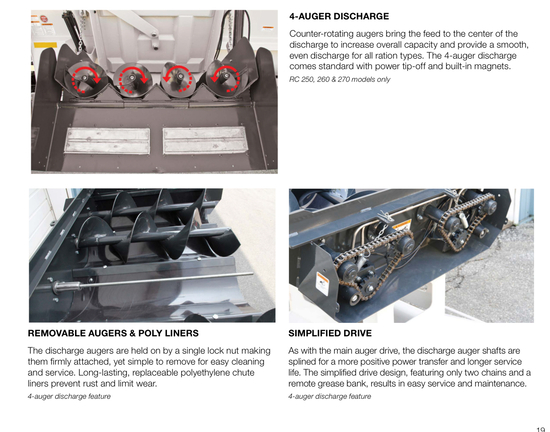 4-AUGER DISCHARGE

Counter-rotating augers bring the feed to the center of the discharge to increase overall capacity and provide a smooth, even discharge for all ration types. The 4-auger discharge comes standard with power tip-off and built-in magnets.

RC 250, 260 & 270 models only

REMOVABLE AUGERS & POLY LINERS

The discharge augers are held on by a single lock nut making them firmly attached, yet simple to remove for easy cleaning and service. Long-lasting, replaceable polyethylene chute liners prevent rust and limit wear.

4-auger discharge feature

SIMPLIFIED DRIVE

As with the main auger drive, the discharge auger shafts are splined for a more positive power transfer and longer service life. The simplified drive design, featuring only two chains and a remote grease bank, results in easy service and maintenance.

4-auger discharge feature

19